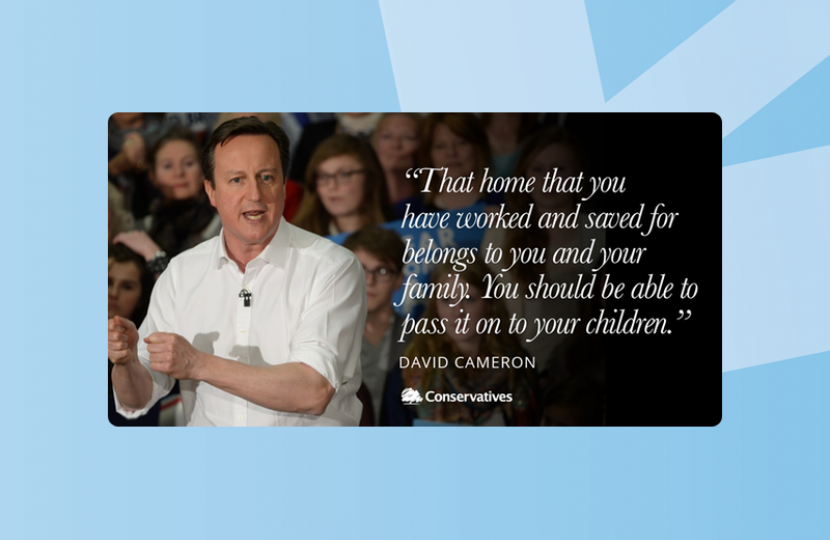 “That home that you have worked and saved for belongs to you and your family. You should be able to pass it on to your children.”

DAVID CAMERON

Conservatives