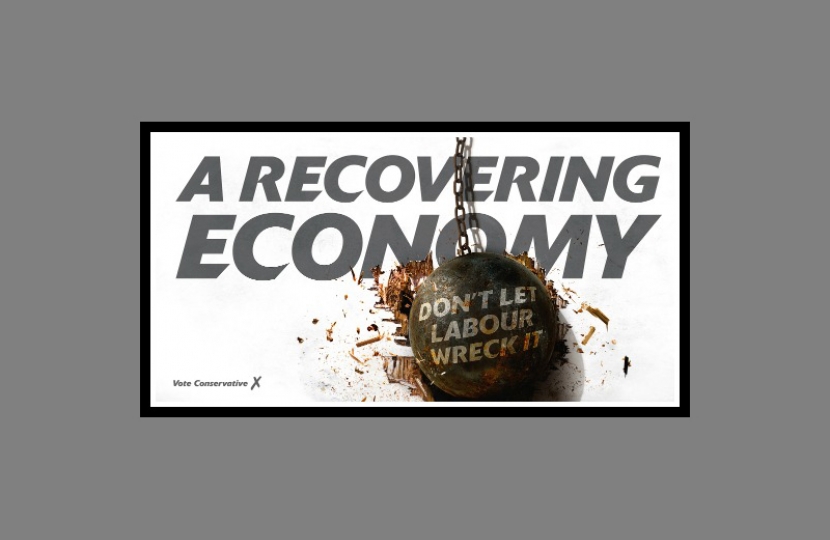 A RECOVERING ECONOMY

DON'T LET LABOUR WRECK IT

Vote Conservative X